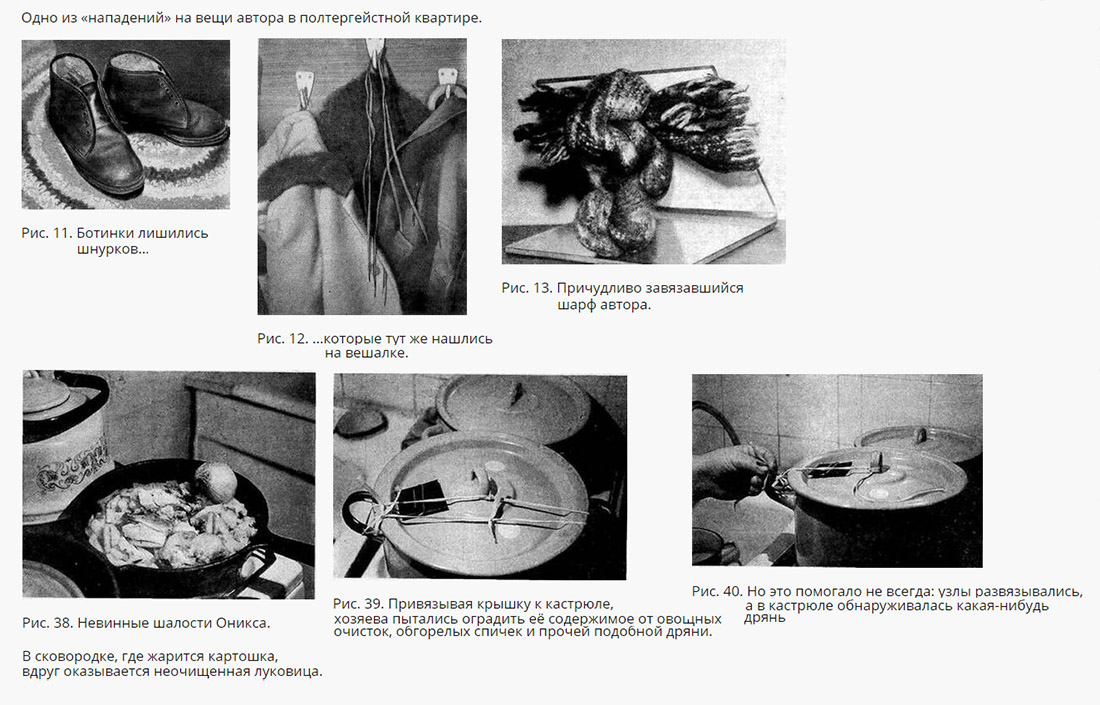 Одно из «нападений» на вещи автора в полтергейстной квартире.

Рис. 11. Ботинки лишились шнурков...

Рис. 12. ...которые тут же нашлись на вешалке.

Рис. 13. Причудливо завязавшийся шарф автора.

Рис. 38. Невинные шалости Оникса.

В сковородке, где жарится картошка, вдруг оказывается неочищенная луковица.

Рис. 39. Привязывая крышку к кастрюле, хозяева пытались оградить её содержимое от овощных очисток, обгорелых спичек и прочей подобной дряни.

Рис. 40. Но это помогало не всегда: узлы развязывались, а в кастрюле обнаруживалась какая-нибудь дрянь